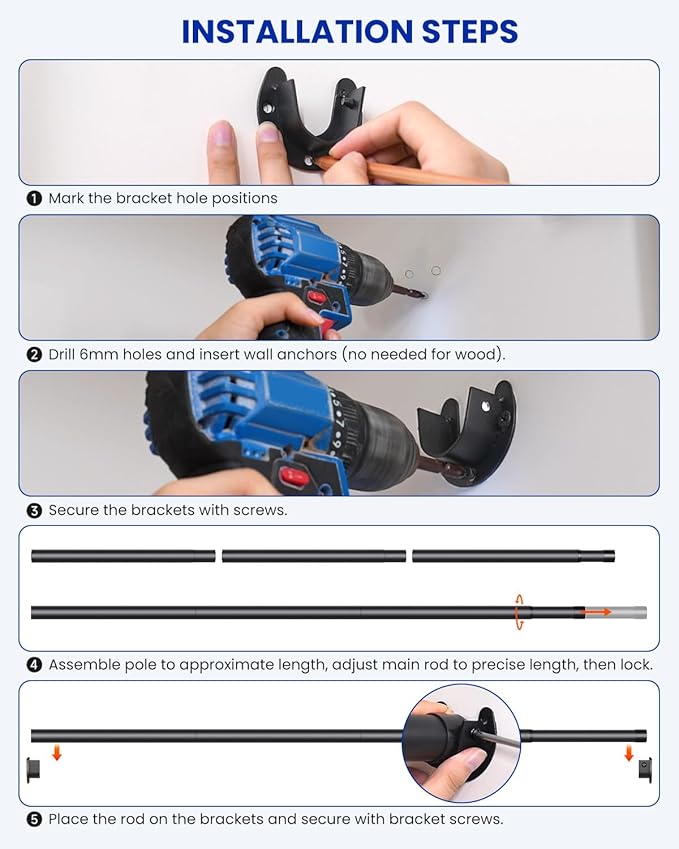 INSTALLATION STEPS

❶ Mark the bracket hole positions

❷ Drill 6mm holes and insert wall anchors (no needed for wood).

❸ Secure the brackets with screws.

❹ Assemble pole to approximate length, adjust main rod to precise length, then lock.

❺ Place the rod on the brackets and secure with bracket screws.