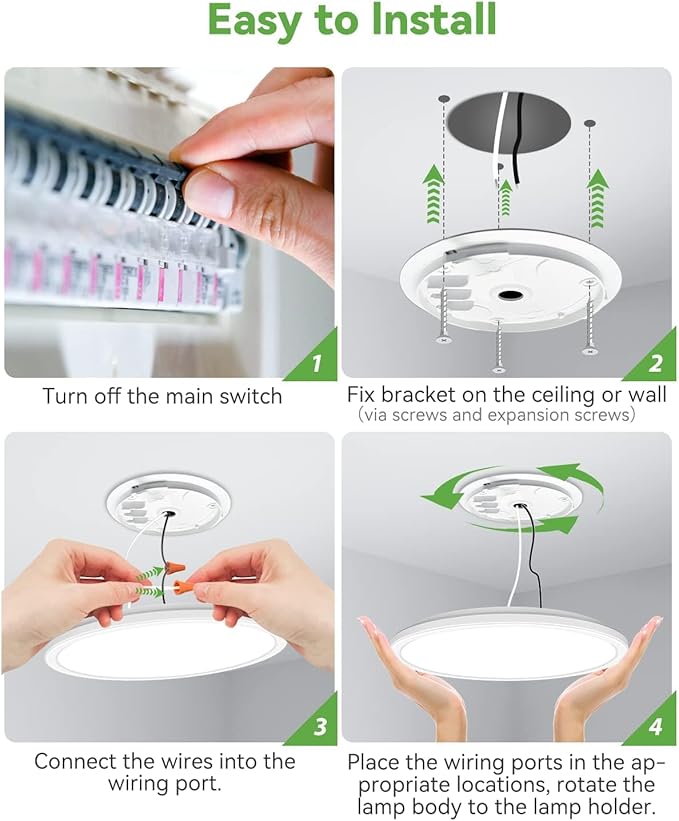 Easy to Install

1

Turn off the main switch

2

Fix bracket on the ceiling or wall
(via screws and expansion screws)

3

Connect the wires into the wiring port.

4

Place the wiring ports in the appropriate locations, rotate the lamp body to the lamp holder.