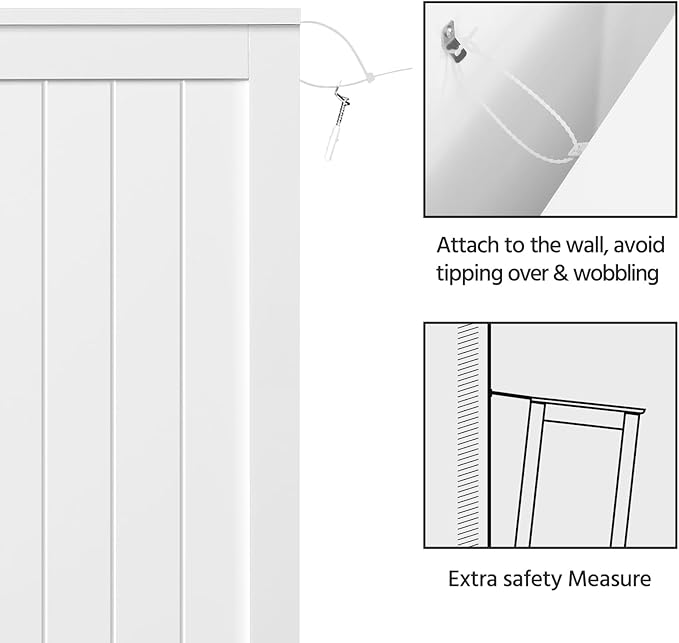 Attach to the wall, avoid tipping over & wobbling

Extra safety Measure