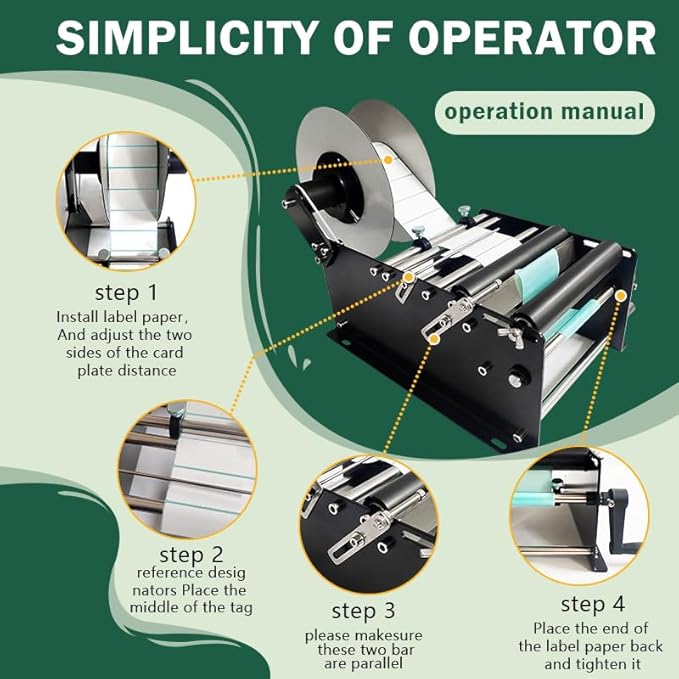 SIMPLICITY OF OPERATOR

operation manual

step 1
Install label paper, And adjust the two sides of the card plate distance

step 2
reference desig nators Place the middle of the tag

step 3
please makesure these two bar are parallel

step 4
Place the end of the label paper back and tighten it