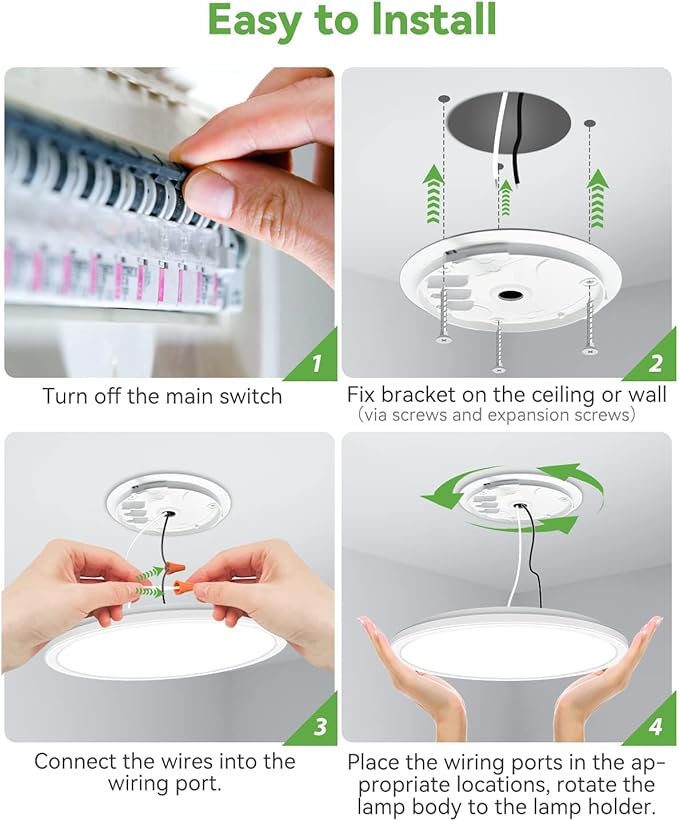 Easy to Install

1

Turn off the main switch

2

Fix bracket on the ceiling or wall
(via screws and expansion screws)

3

Connect the wires into the wiring port.

4

Place the wiring ports in the appropriate locations, rotate the lamp body to the lamp holder.