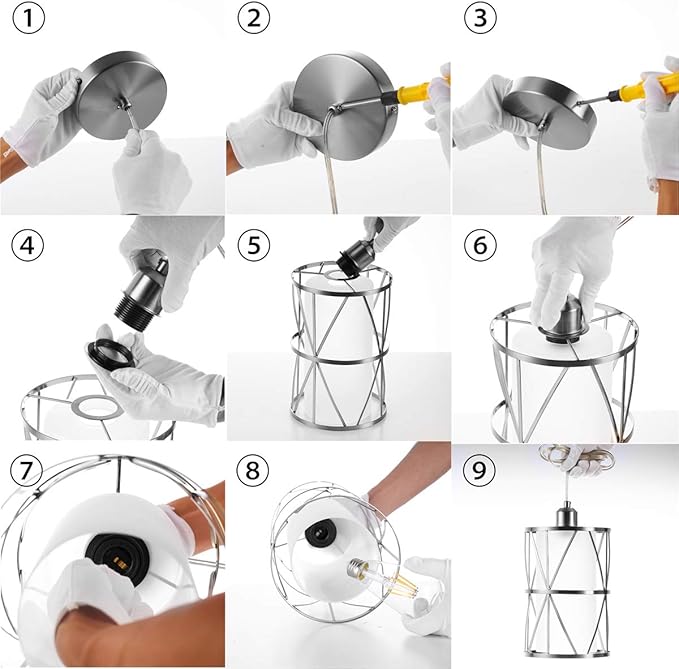 ①
②
③
④
⑤
⑥
⑦
⑧
⑨