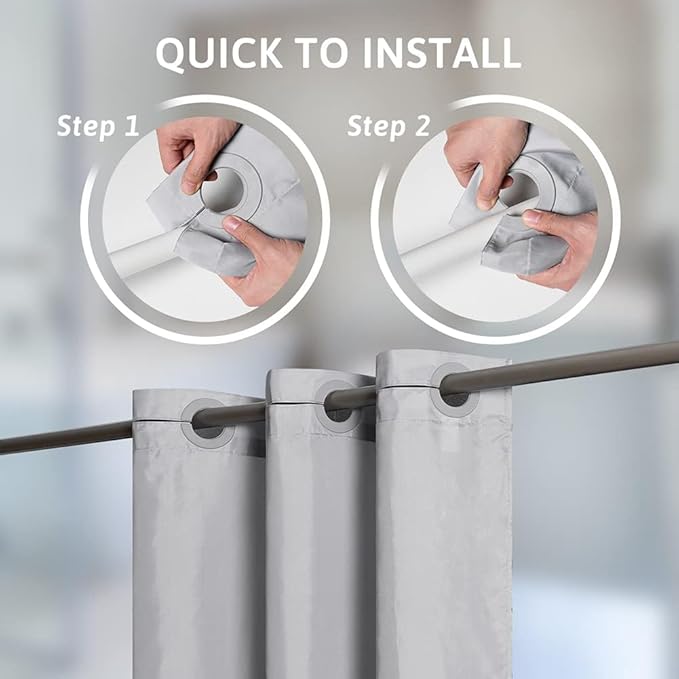 QUICK TO INSTALL

Step 1

Step 2