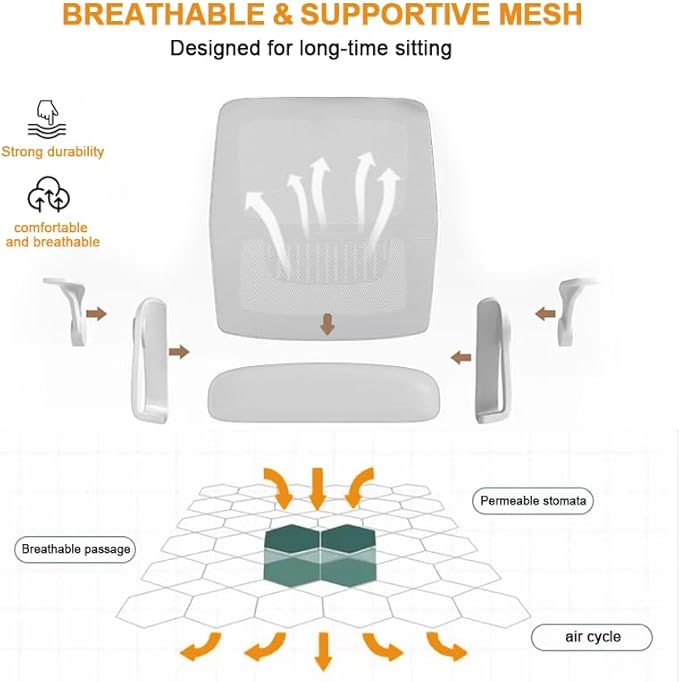 BREATHABLE & SUPPORTIVE MESH
Designed for long-time sitting

Strong durability

comfortable and breathable

Permeable stomata

Breathable passage

air cycle