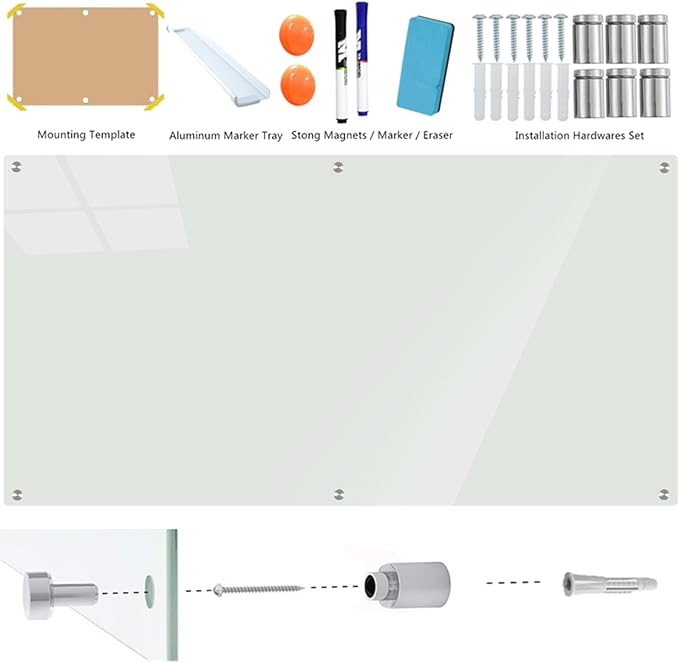 Mounting Template

Aluminum Marker Tray

Stong Magnets / Marker / Eraser

Installation Hardwares Set