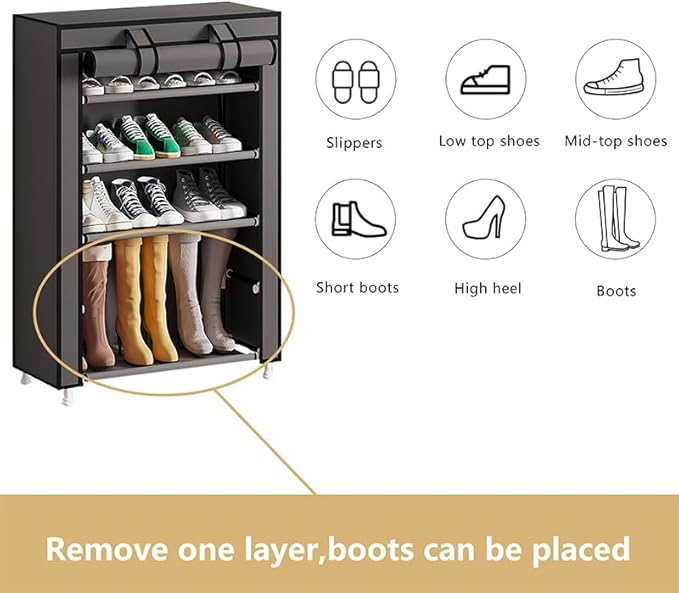 Slippers

Low top shoes

Mid-top shoes

Short boots

High heel

Boots

Remove one layer,boots can be placed