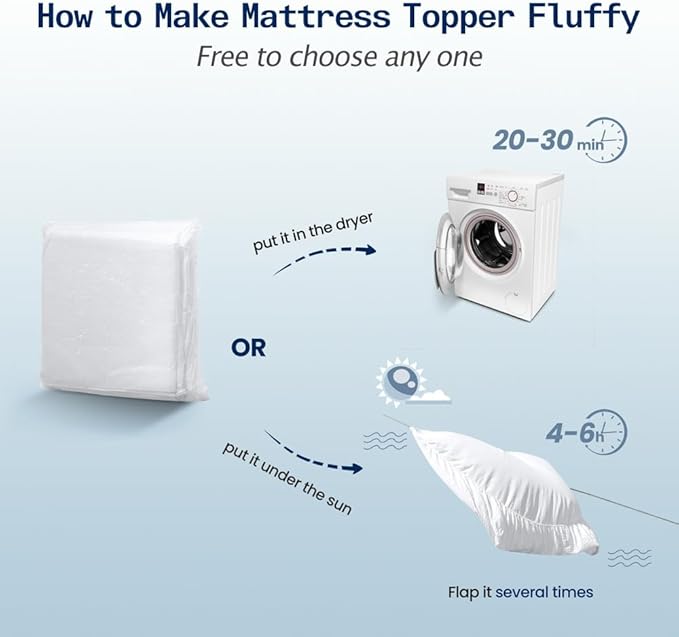 How to Make Mattress Topper Fluffy

Free to choose any one

20-30 min

put it in the dryer

OR

4-6h

put it under the sun

Flap it several times