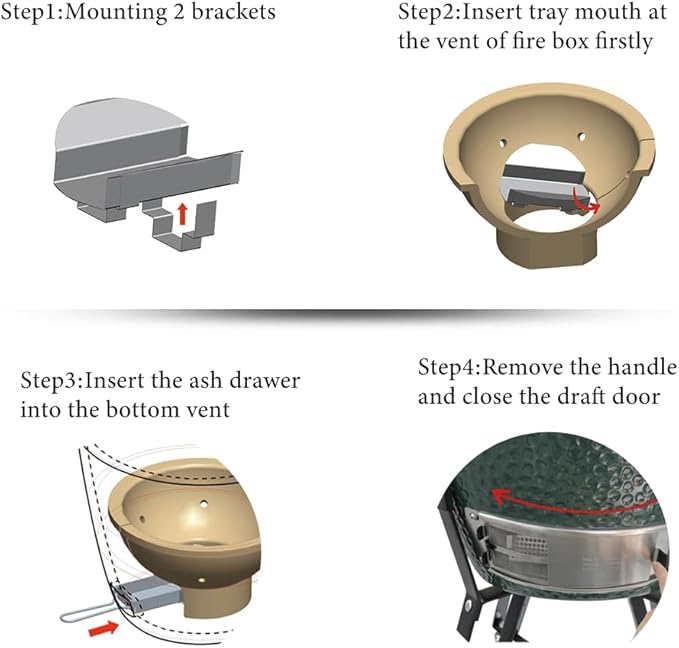 Step1:Mounting 2 brackets

Step2:Insert tray mouth at the vent of fire box firstly

Step3:Insert the ash drawer into the bottom vent

Step4:Remove the handle and close the draft door