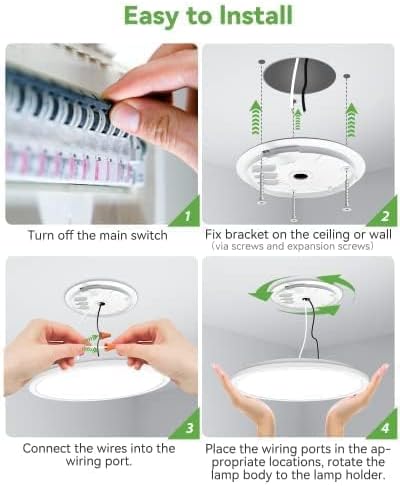 Easy to Install

1
Turn off the main switch

2
Fix bracket on the ceiling or wall
(via screws and expansion screws)

3
Connect the wires into the wiring port.

4
Place the wiring ports in the appropriate locations, rotate the lamp body to the lamp holder.