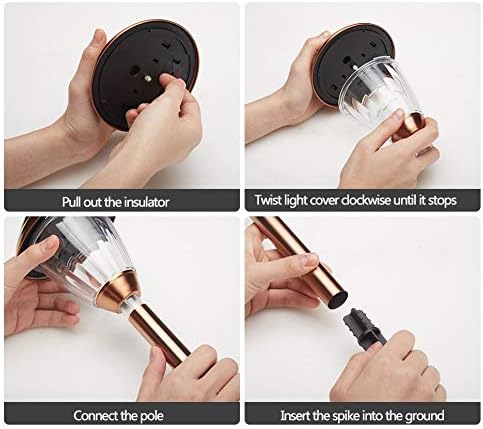 Pull out the insulator

Twist light cover clockwise until it stops

Connect the pole

Insert the spike into the ground