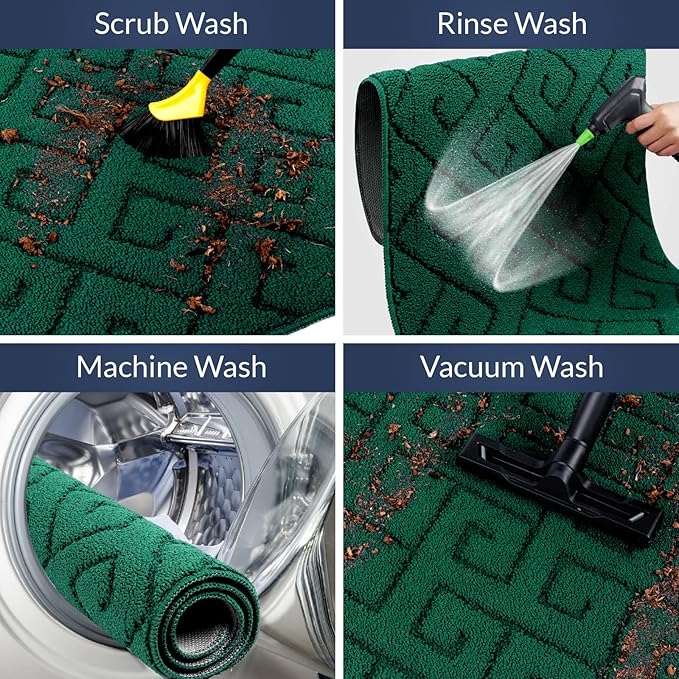 Scrub Wash

Rinse Wash

Machine Wash

Vacuum Wash