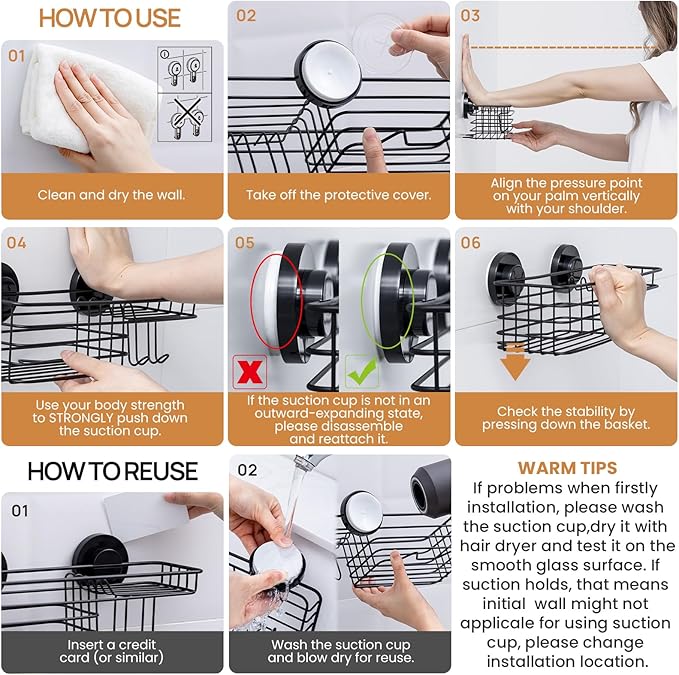 HOW TO USE

01

Clean and dry the wall.

02

Take off the protective cover.

03

Align the pressure point on your palm vertically with your shoulder.

04

Use your body strength to STRONGLY push down the suction cup.

05

If the suction cup is not in an outward-expanding state, please disassemble and reattach it.

06

Check the stability by pressing down the basket.

HOW TO REUSE

01

Insert a credit card (or similar)

02

Wash the suction cup and blow dry for reuse.

WARM TIPS

If problems when firstly installation, please wash the suction cup,dry it with hair dryer and test it on the smooth glass surface. If suction holds, that means initial wall might not applicale for using suction cup, please change installation location.