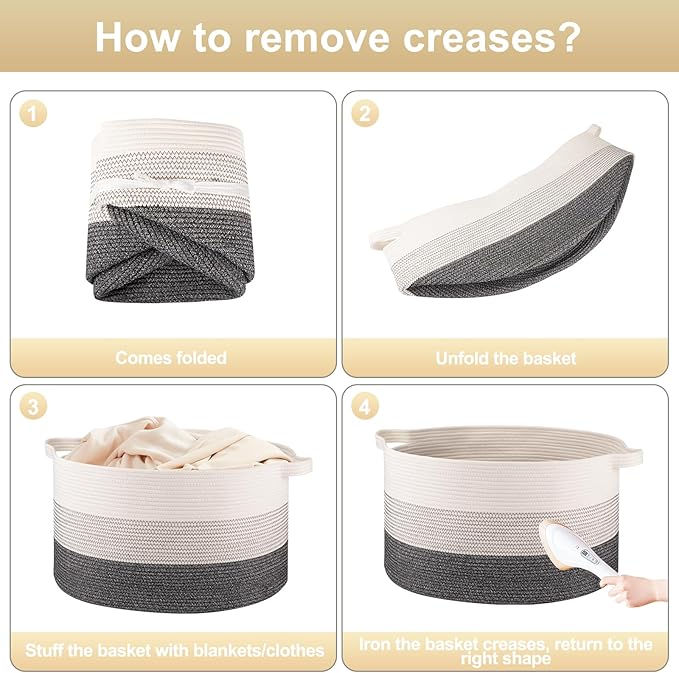 How to remove creases?

1

Comes folded

2

Unfold the basket

3

Stuff the basket with blankets/clothes

4

Iron the basket creases, return to the right shape