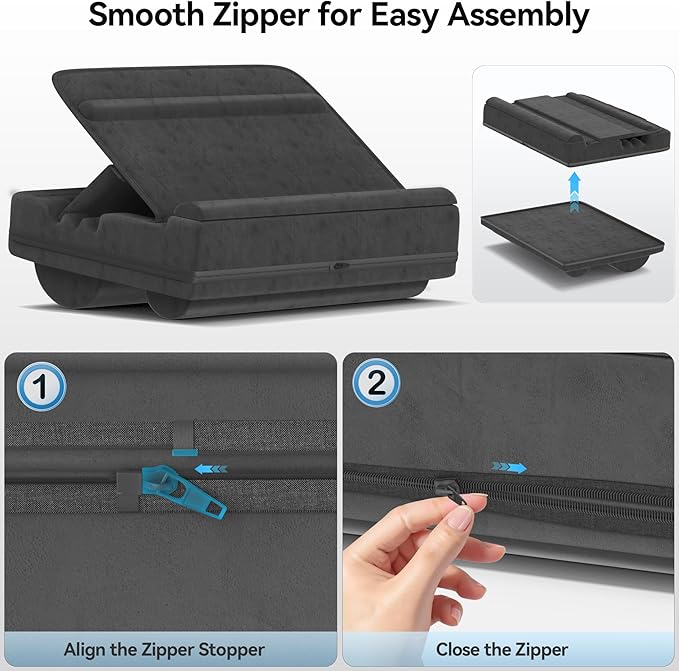 Smooth Zipper for Easy Assembly

1

Align the Zipper Stopper

2

Close the Zipper