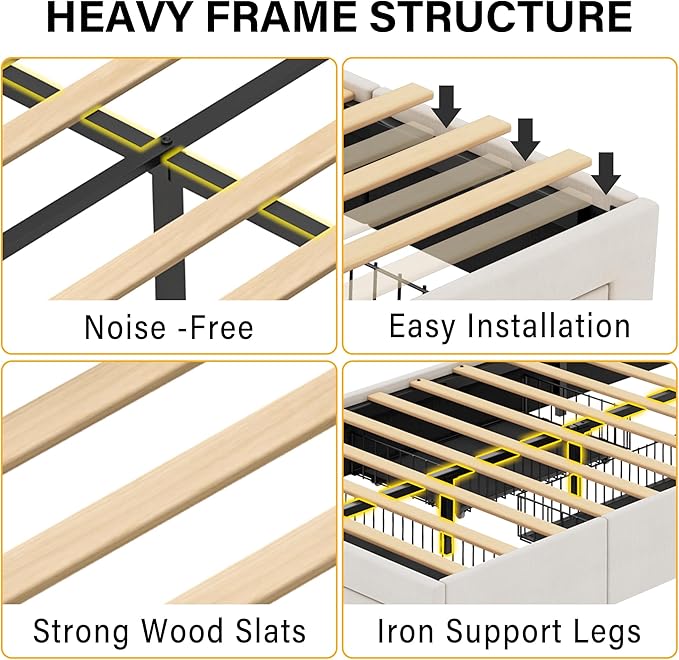 HEAVY FRAME STRUCTURE

Noise -Free

Easy Installation

Strong Wood Slats

Iron Support Legs