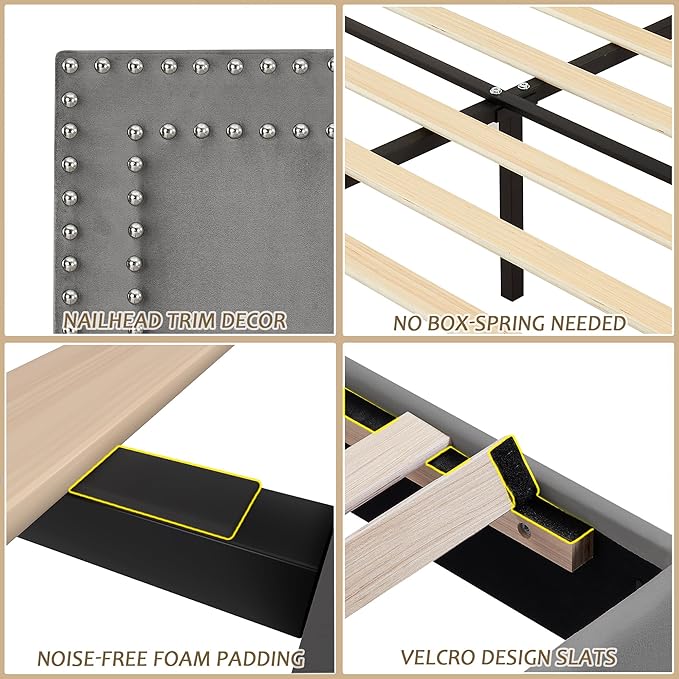 NAILHEAD TRIM DECOR

NO BOX-SPRING NEEDED

NOISE-FREE FOAM PADDING

VELCRO DESIGN SLATS