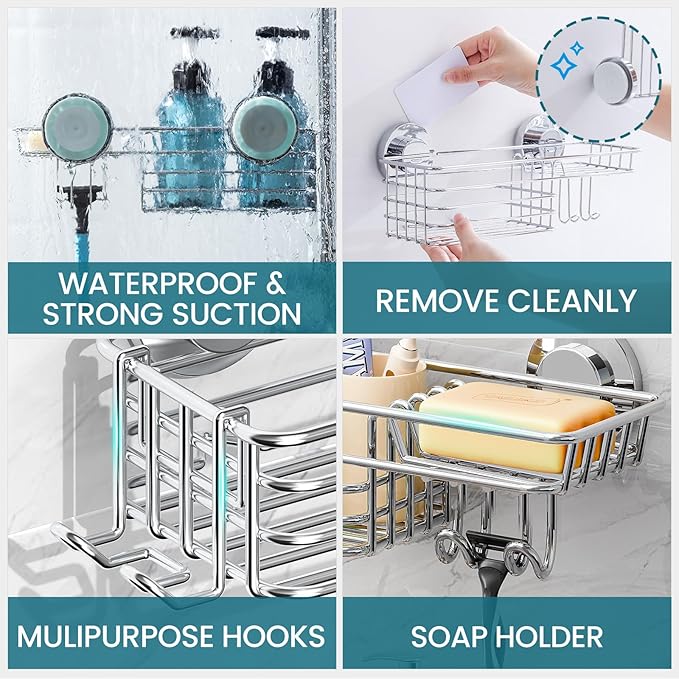 WATERPROOF & STRONG SUCTION

REMOVE CLEANLY

MULIPURPOSE HOOKS

SOAP HOLDER