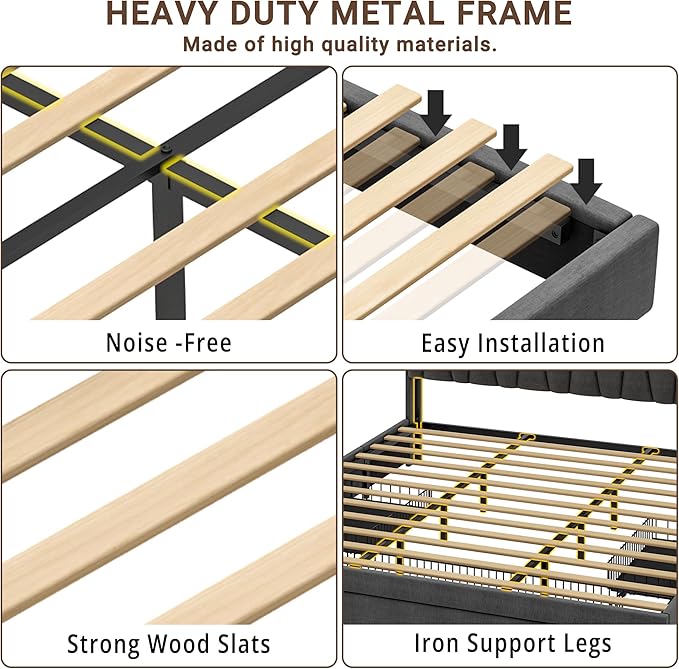 HEAVY DUTY METAL FRAME
Made of high quality materials.

Noise -Free

Easy Installation

Strong Wood Slats

Iron Support Legs