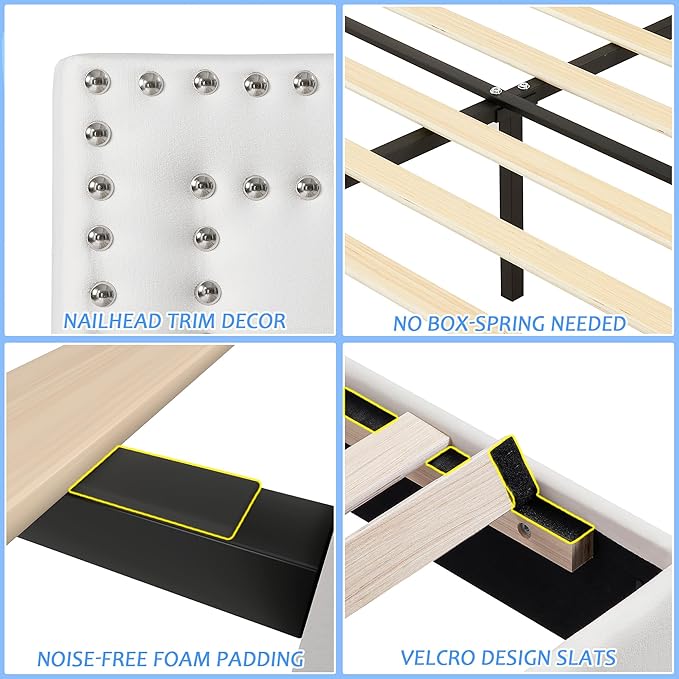 NAILHEAD TRIM DECOR

NO BOX-SPRING NEEDED

NOISE-FREE FOAM PADDING

VELCRO DESIGN SLATS