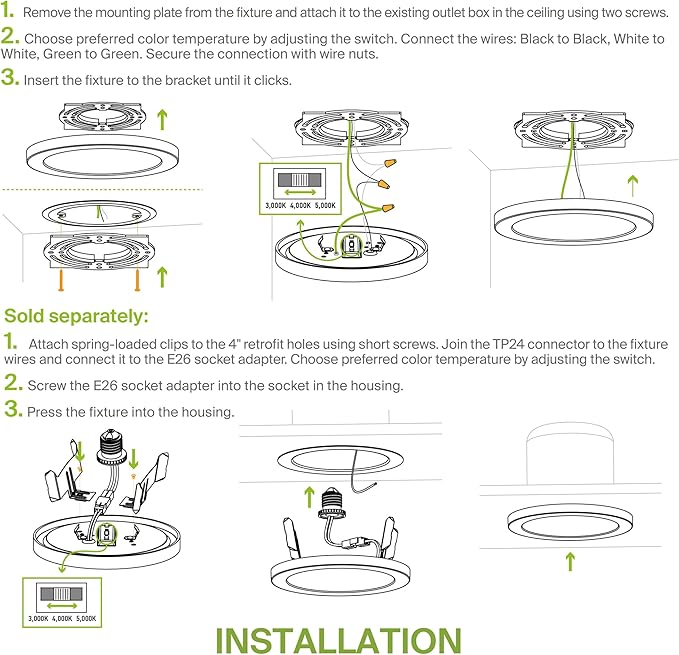 1. Remove the mounting plate from the fixture and attach it to the existing outlet box in the ceiling using two screws.

2. Choose preferred color temperature by adjusting the switch. Connect the wires: Black to Black, White to White, Green to Green. Secure the connection with wire nuts.

3. Insert the fixture to the bracket until it clicks.

3,000K 4,000K 5,000K

Sold separately:

1. Attach spring-loaded clips to the 4" retrofit holes using short screws. Join the TP24 connector to the fixture wires and connect it to the E26 socket adapter. Choose preferred color temperature by adjusting the switch.

2. Screw the E26 socket adapter into the socket in the housing.

3. Press the fixture into the housing.

3,000K 4,000K 5,000K

INSTALLATION