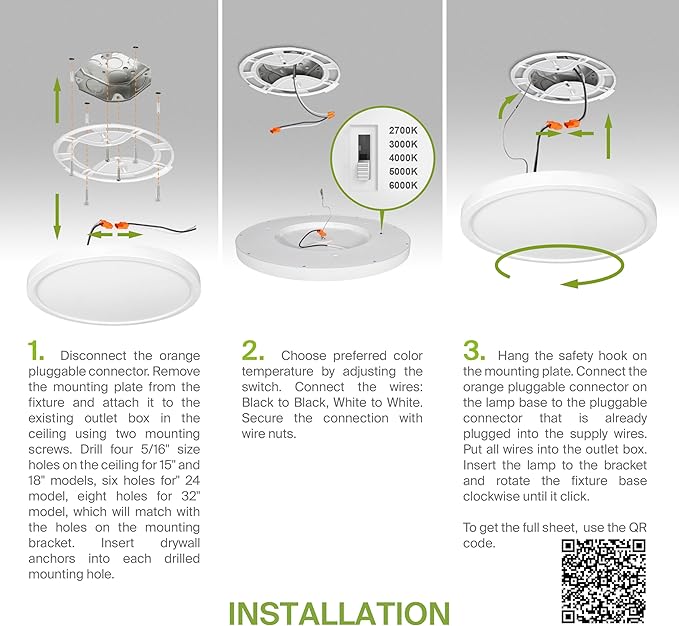 2700K
3000K
4000K
5000K
6000K

1. Disconnect the orange pluggable connector. Remove the mounting plate from the fixture and attach it to the existing outlet box in the ceiling using two mounting screws. Drill four 5/16" size holes on the ceiling for 15" and 18" models, six holes for" 24 model, eight holes for 32" model, which will match with the holes on the mounting bracket. Insert drywall anchors into each drilled mounting hole.

2. Choose preferred color temperature by adjusting the switch. Connect the wires: Black to Black, White to White. Secure the connection with wire nuts.

3. Hang the safety hook on the mounting plate. Connect the orange pluggable connector on the lamp base to the pluggable connector that is already plugged into the supply wires. Put all wires into the outlet box. Insert the lamp to the bracket and rotate the fixture base clockwise until it click.

To get the full sheet, use the QR code.

INSTALLATION