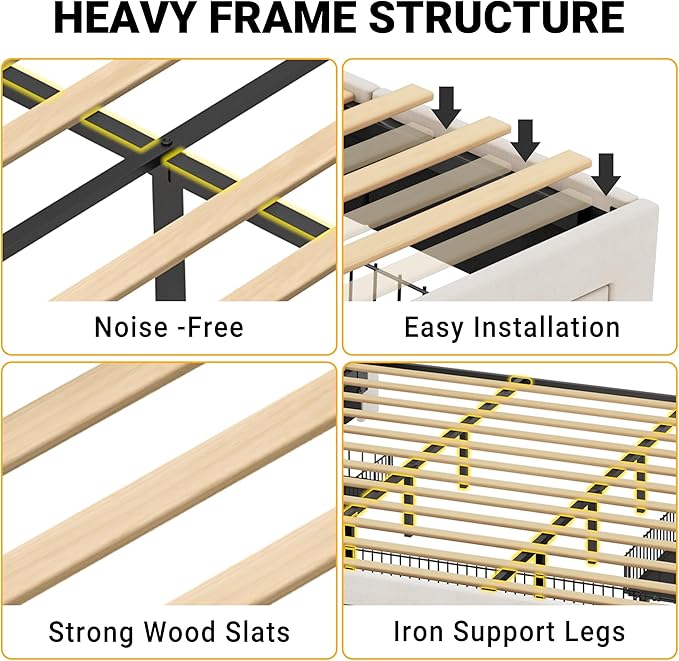 HEAVY FRAME STRUCTURE

Noise -Free

Easy Installation

Strong Wood Slats

Iron Support Legs