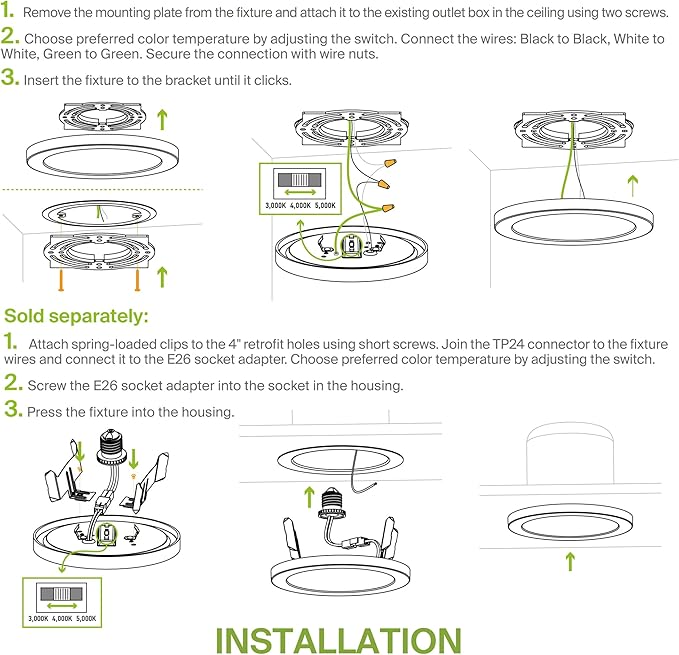 1. Remove the mounting plate from the fixture and attach it to the existing outlet box in the ceiling using two screws.

2. Choose preferred color temperature by adjusting the switch. Connect the wires: Black to Black, White to White, Green to Green. Secure the connection with wire nuts.

3. Insert the fixture to the bracket until it clicks.

3,000K 4,000K 5,000K

Sold separately:

1. Attach spring-loaded clips to the 4" retrofit holes using short screws. Join the TP24 connector to the fixture wires and connect it to the E26 socket adapter. Choose preferred color temperature by adjusting the switch.

2. Screw the E26 socket adapter into the socket in the housing.

3. Press the fixture into the housing.

3,000K 4,000K 5,000K

INSTALLATION