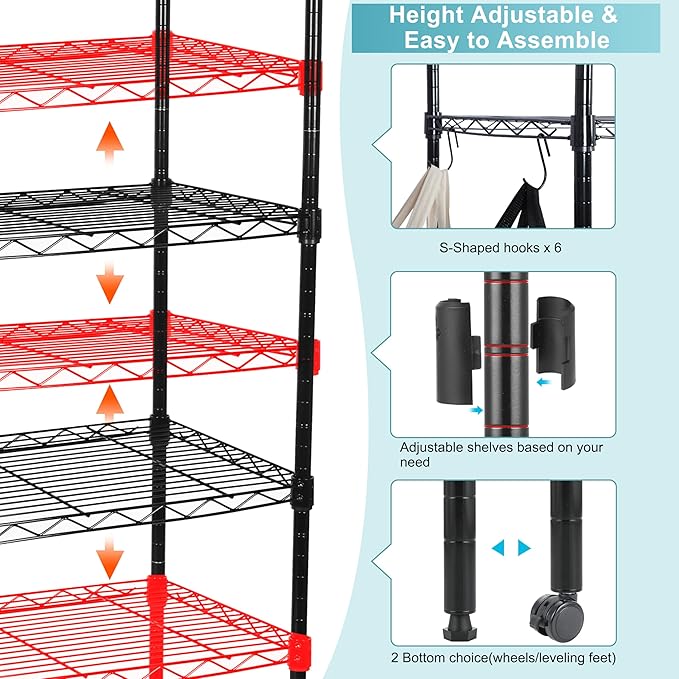 Height Adjustable & Easy to Assemble

S-Shaped hooks x 6

Adjustable shelves based on your need

2 Bottom choice(wheels/leveling feet)