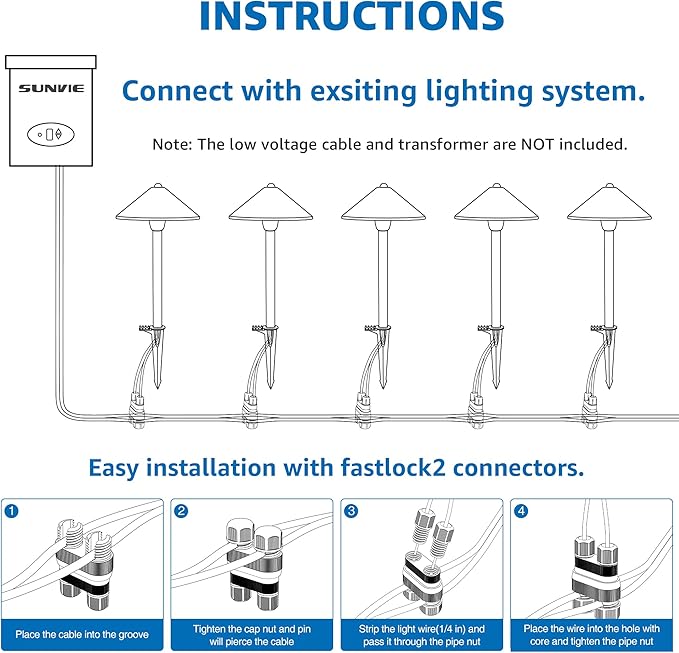 INSTRUCTIONS

SUNVIE

Connect with exsiting lighting system.

Note: The low voltage cable and transformer are NOT included.

Easy installation with fastlock2 connectors.

1
Place the cable into the groove

2
Tighten the cap nut and pin will pierce the cable

3
Strip the light wire(1/4 in) and pass it through the pipe nut

4
Place the wire into the hole with core and tighten the pipe nut