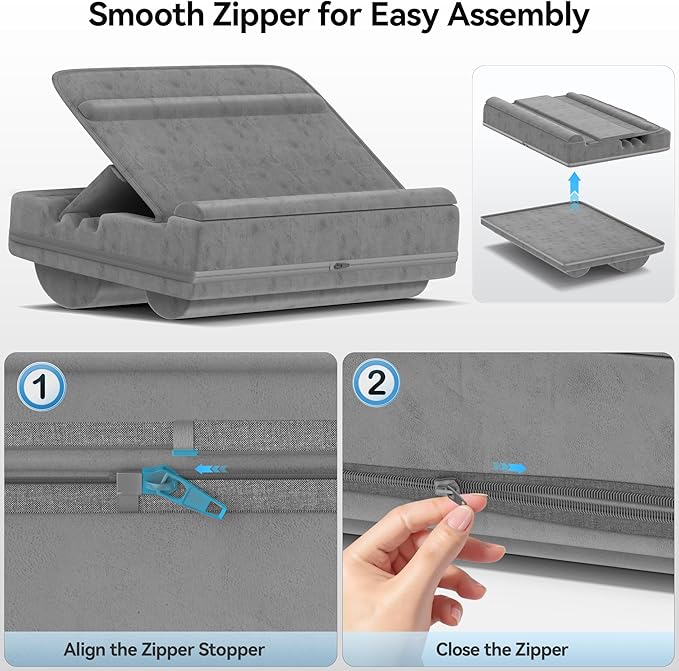 Smooth Zipper for Easy Assembly

1

Align the Zipper Stopper

2

Close the Zipper