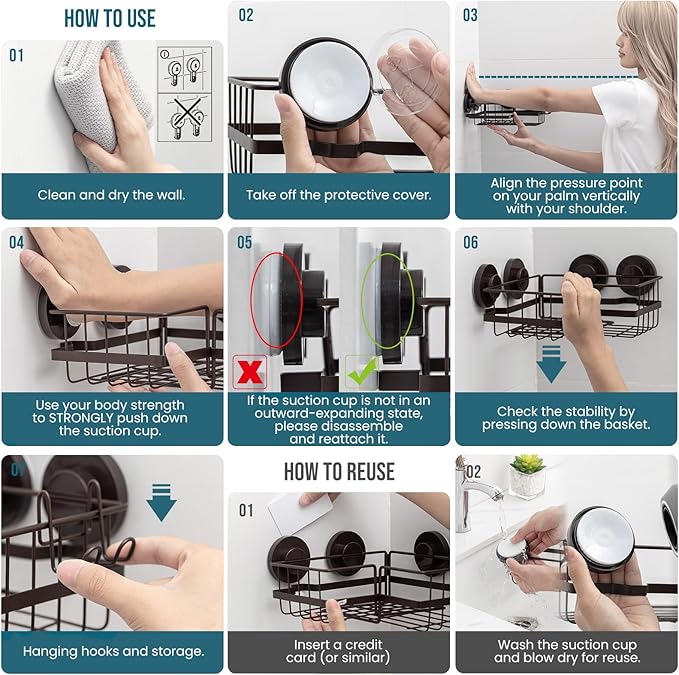 HOW TO USE

01

Clean and dry the wall.

02

Take off the protective cover.

03

Align the pressure point on your palm vertically with your shoulder.

04

Use your body strength to STRONGLY push down the suction cup.

05

If the suction cup is not in an outward-expanding state, please disassemble and reattach it.

06

Check the stability by pressing down the basket.

07

Hanging hooks and storage.

HOW TO REUSE

01

Insert a credit card (or similar)

02

Wash the suction cup and blow dry for reuse.