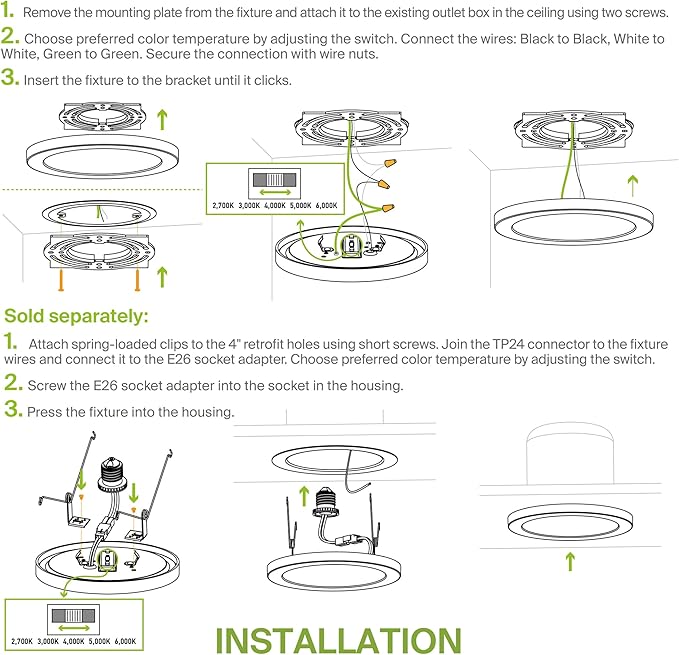 1. Remove the mounting plate from the fixture and attach it to the existing outlet box in the ceiling using two screws.

2. Choose preferred color temperature by adjusting the switch. Connect the wires: Black to Black, White to White, Green to Green. Secure the connection with wire nuts.

3. Insert the fixture to the bracket until it clicks.

2,700K 3,000K 4,000K 5,000K 6,000K

Sold separately:

1. Attach spring-loaded clips to the 4" retrofit holes using short screws. Join the TP24 connector to the fixture wires and connect it to the E26 socket adapter. Choose preferred color temperature by adjusting the switch.

2. Screw the E26 socket adapter into the socket in the housing.

3. Press the fixture into the housing.

2,700K 3,000K 4,000K 5,000K 6,000K

INSTALLATION