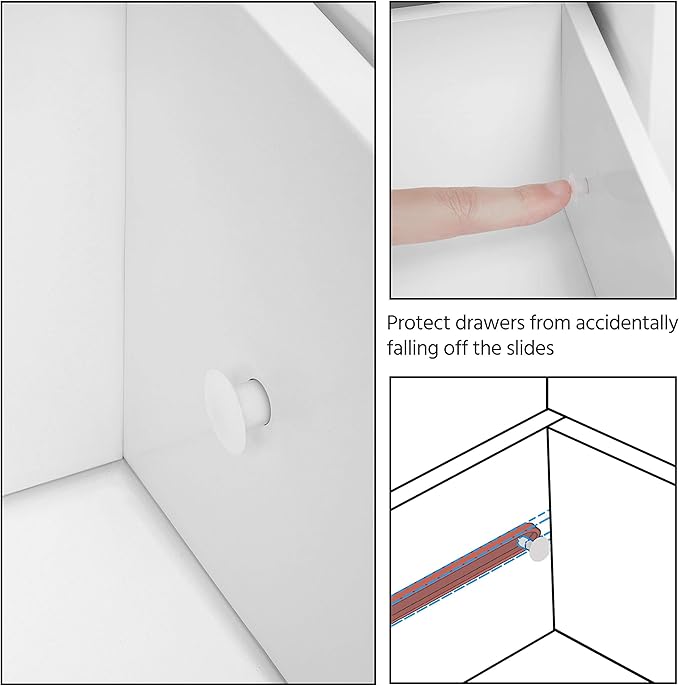 Protect drawers from accidentally falling off the slides