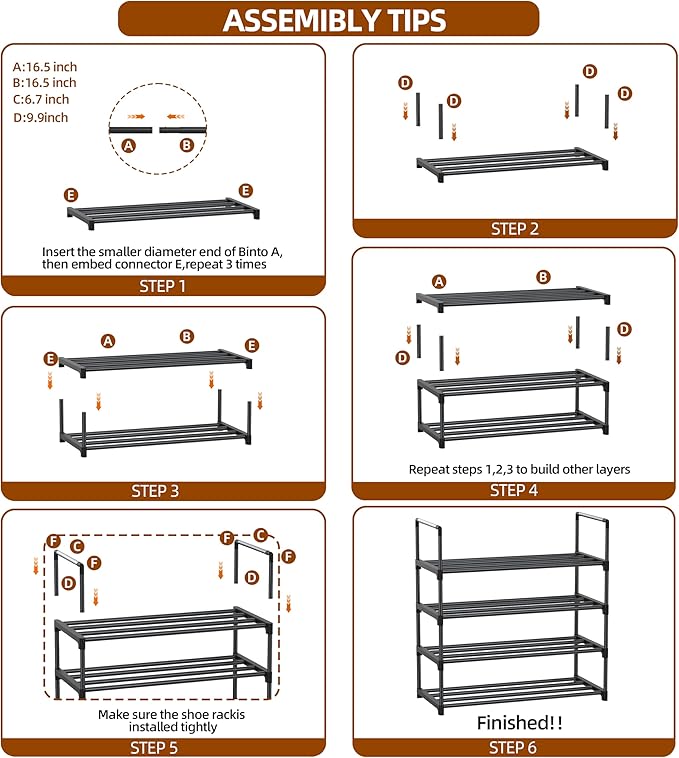 ASSEMBLY TIPS

A:16.5 inch
B:16.5 inch
C:6.7 inch
D:9.9inch

A B

E E

Insert the smaller diameter end of Binto A, then embed connector E,repeat 3 times

STEP 1

D D D D

STEP 2

A B E E

STEP 3

A B

D D D D

Repeat steps 1,2,3 to build other layers

STEP 4

F C F D F C F D

Make sure the shoe rackis installed tightly

STEP 5

Finished!!

STEP 6