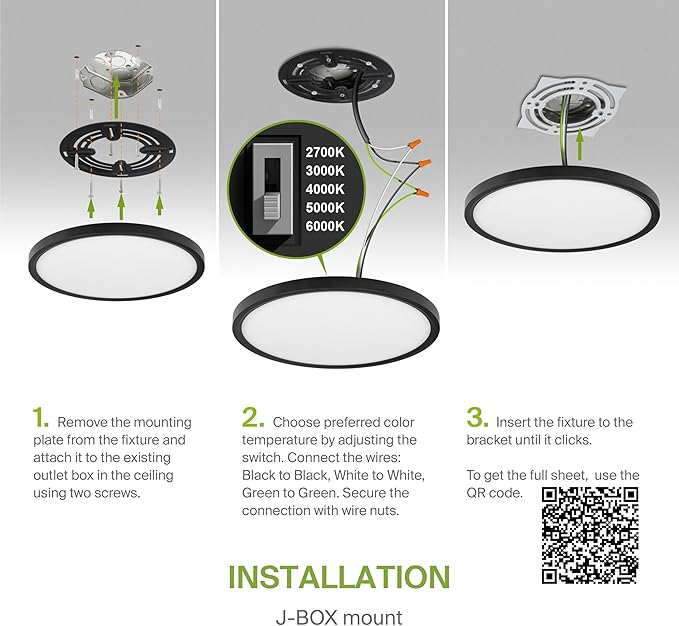 2700K
3000K
4000K
5000K
6000K

1. Remove the mounting plate from the fixture and attach it to the existing outlet box in the ceiling using two screws.

2. Choose preferred color temperature by adjusting the switch. Connect the wires: Black to Black, White to White, Green to Green. Secure the connection with wire nuts.

3. Insert the fixture to the bracket until it clicks.

To get the full sheet, use the QR code.

INSTALLATION

J-BOX mount