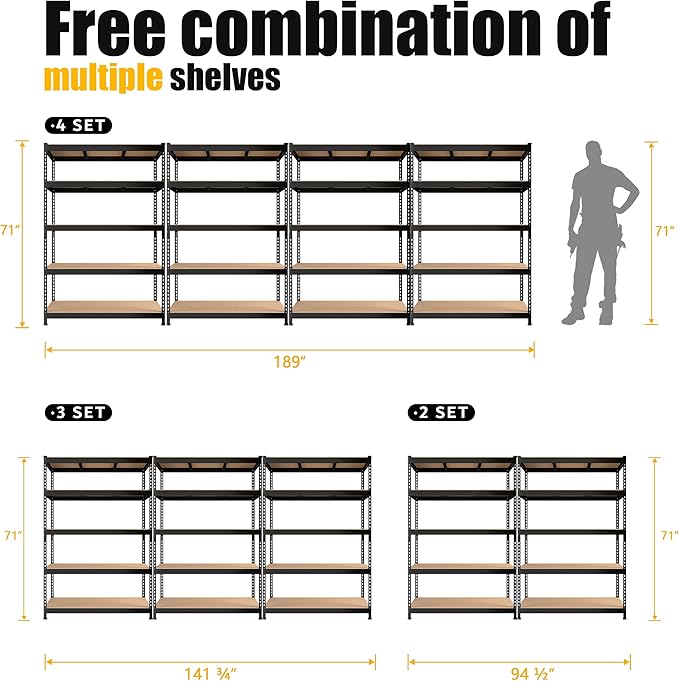 Free combination of

multiple shelves

·4 SET

71"

71"

189"

·3 SET

·2 SET

71"

71"

141 ¾"

94 ½"