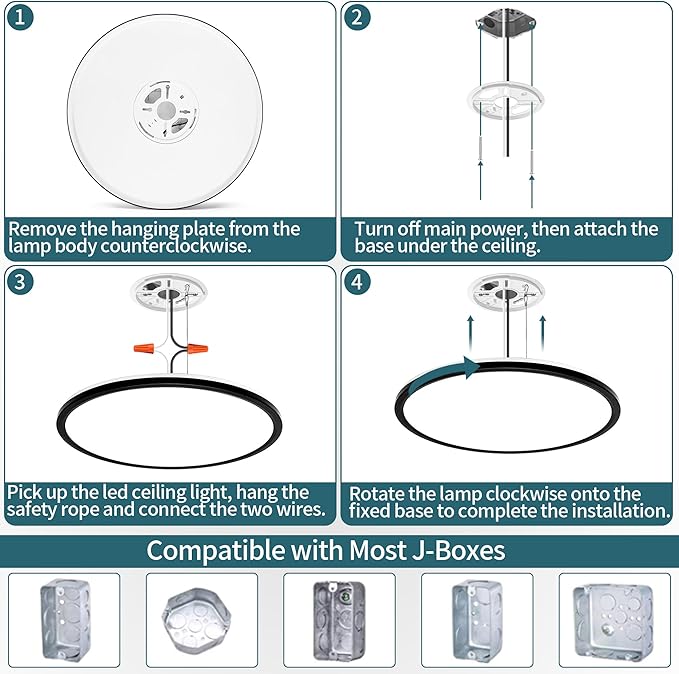 1

Remove the hanging plate from the lamp body counterclockwise.

2

Turn off main power, then attach the base under the ceiling.

3

Pick up the led ceiling light, hang the safety rope and connect the two wires.

4

Rotate the lamp clockwise onto the fixed base to complete the installation.

Compatible with Most J-Boxes