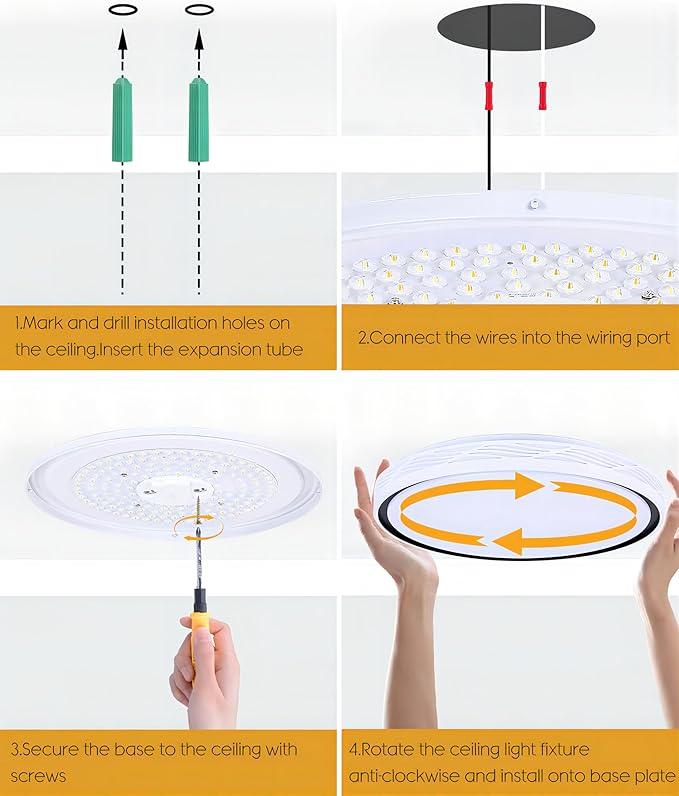 1.Mark and drill installation holes on the ceiling.Insert the expansion tube

2.Connect the wires into the wiring port

3.Secure the base to the ceiling with screws

4.Rotate the ceiling light fixture anti-clockwise and install onto base plate