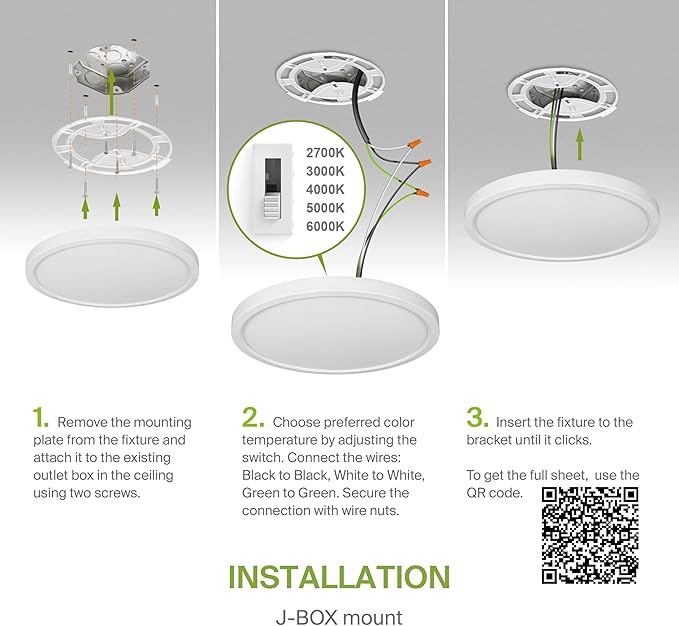 2700K
3000K
4000K
5000K
6000K

1. Remove the mounting plate from the fixture and attach it to the existing outlet box in the ceiling using two screws.

2. Choose preferred color temperature by adjusting the switch. Connect the wires: Black to Black, White to White, Green to Green. Secure the connection with wire nuts.

3. Insert the fixture to the bracket until it clicks.

To get the full sheet, use the QR code.

INSTALLATION

J-BOX mount