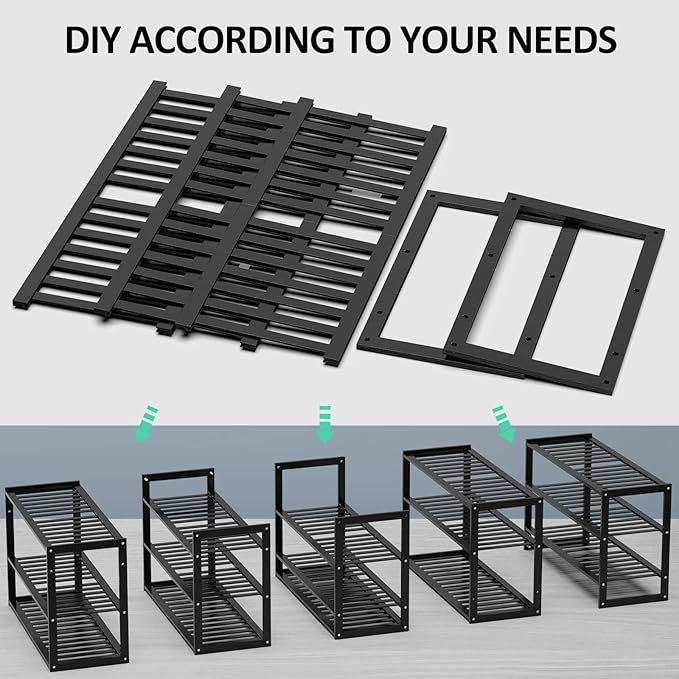 DIY ACCORDING TO YOUR NEEDS