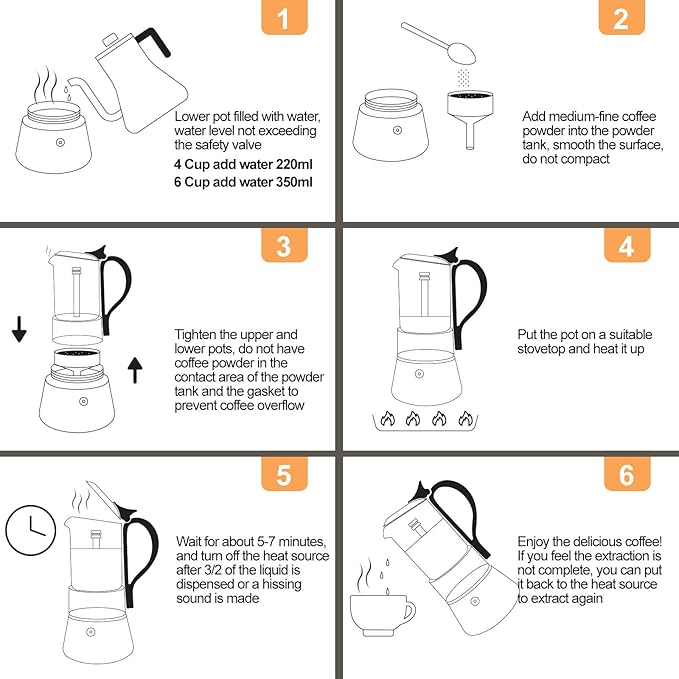 1

Lower pot filled with water, water level not exceeding the safety valve

4 Cup add water 220ml

6 Cup add water 350ml

2

Add medium-fine coffee powder into the powder tank, smooth the surface, do not compact

3

Tighten the upper and lower pots, do not have coffee powder in the contact area of the powder tank and the gasket to prevent coffee overflow

4

Put the pot on a suitable stovetop and heat it up

5

Wait for about 5-7 minutes, and turn off the heat source after 3/2 of the liquid is dispensed or a hissing sound is made

6

Enjoy the delicious coffee! If you feel the extraction is not complete, you can put it back to the heat source to extract again