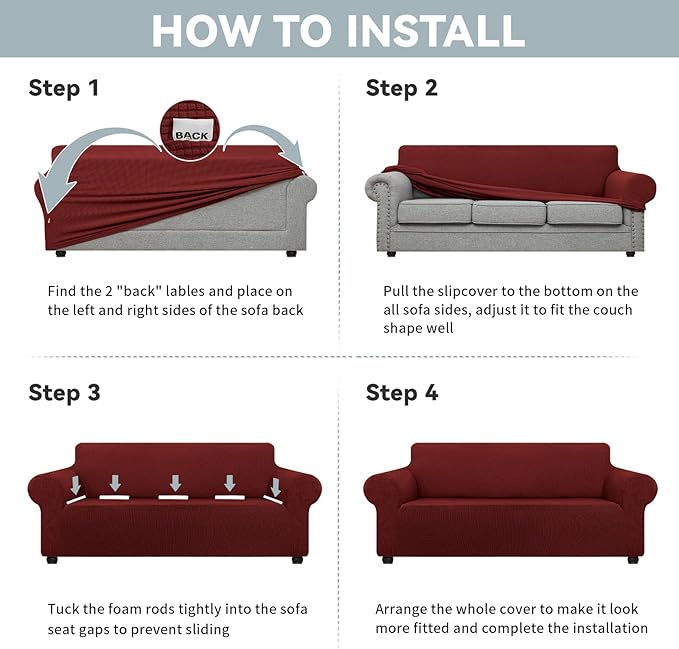 HOW TO INSTALL

Step 1

BACK

Find the 2 "back" lables and place on the left and right sides of the sofa back

Step 2

Pull the slipcover to the bottom on the all sofa sides, adjust it to fit the couch shape well

Step 3

Tuck the foam rods tightly into the sofa seat gaps to prevent sliding

Step 4

Arrange the whole cover to make it look more fitted and complete the installation