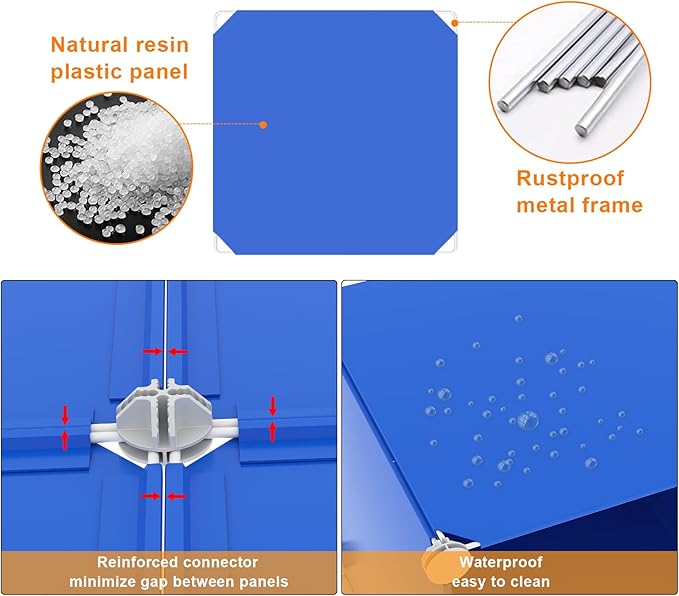 Natural resin plastic panel

Rustproof metal frame

Reinforced connector
minimize gap between panels

Waterproof
easy to clean