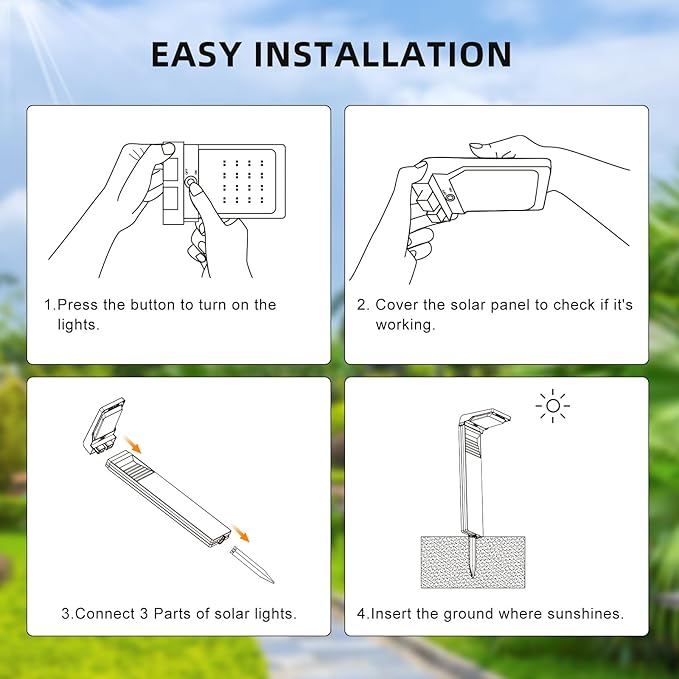 EASY INSTALLATION

1.Press the button to turn on the lights.

2. Cover the solar panel to check if it's working.

3.Connect 3 Parts of solar lights.

4.Insert the ground where sunshines.