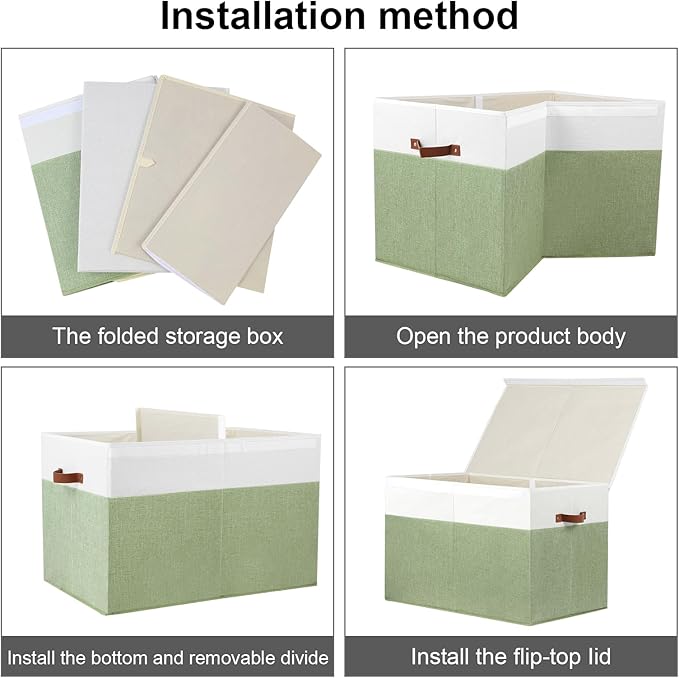 Installation method

The folded storage box

Open the product body

Install the bottom and removable divide

Install the flip-top lid