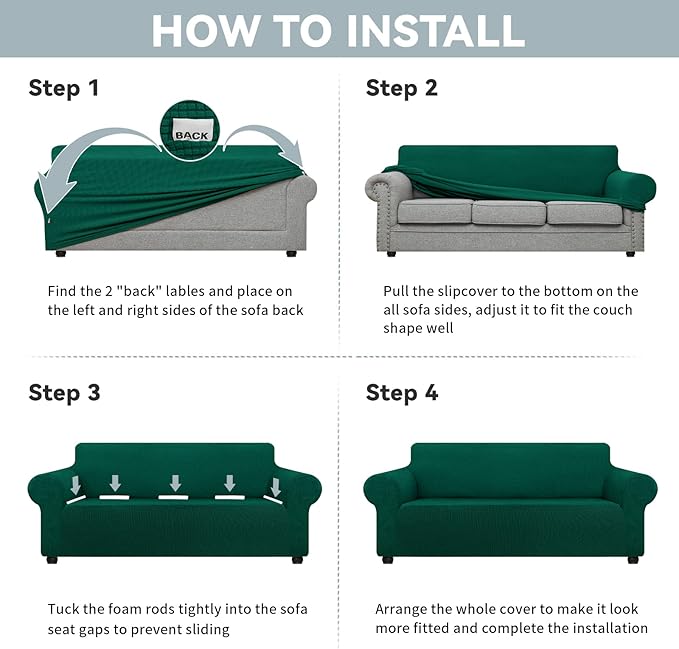 HOW TO INSTALL

Step 1

BACK

Find the 2 "back" lables and place on the left and right sides of the sofa back

Step 2

Pull the slipcover to the bottom on the all sofa sides, adjust it to fit the couch shape well

Step 3

Tuck the foam rods tightly into the sofa seat gaps to prevent sliding

Step 4

Arrange the whole cover to make it look more fitted and complete the installation