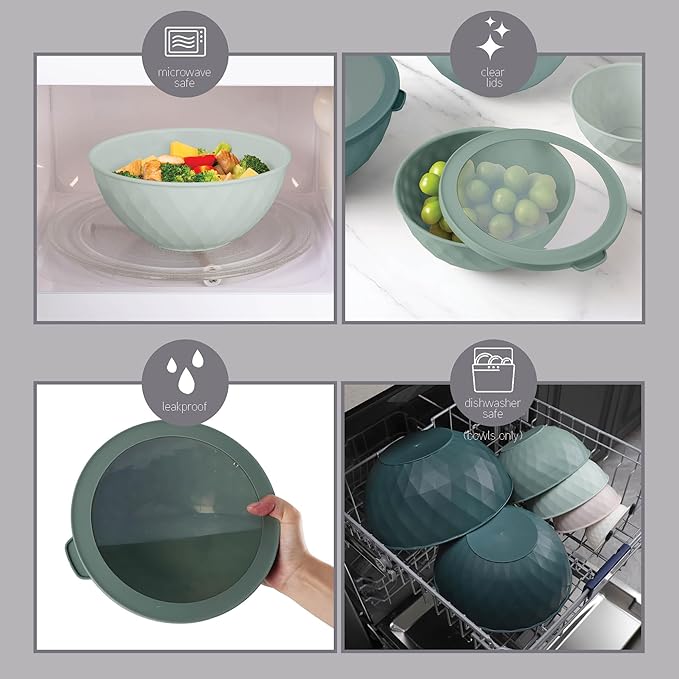 microwave safe

clear lids

leakproof

dishwasher safe
(bowls only)