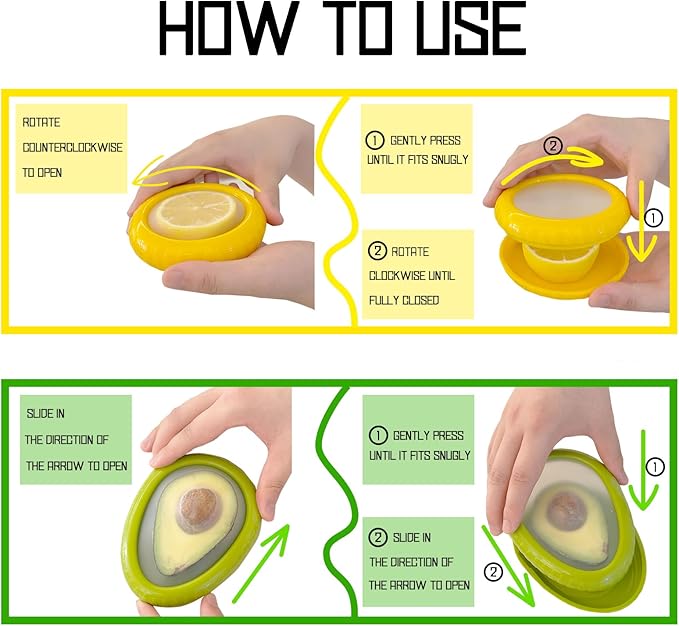 HOW TO USE

ROTATE COUNTERCLOCKWISE TO OPEN

① GENTLY PRESS UNTIL IT FITS SNUGLY

② ROTATE CLOCKWISE UNTIL FULLY CLOSED

②

①

SLIDE IN THE DIRECTION OF THE ARROW TO OPEN

① GENTLY PRESS UNTIL IT FITS SNUGLY

② SLIDE IN THE DIRECTION OF THE ARROW TO OPEN

①

②