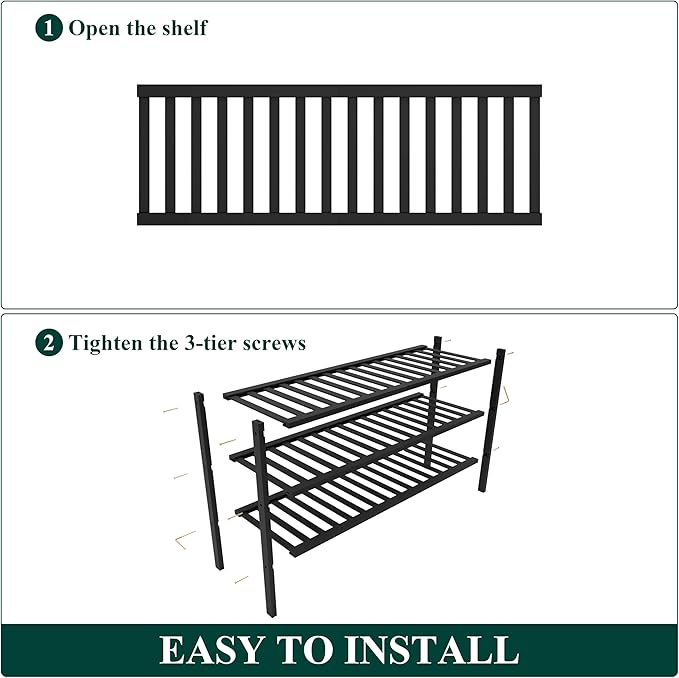 1 Open the shelf

2 Tighten the 3-tier screws

EASY TO INSTALL