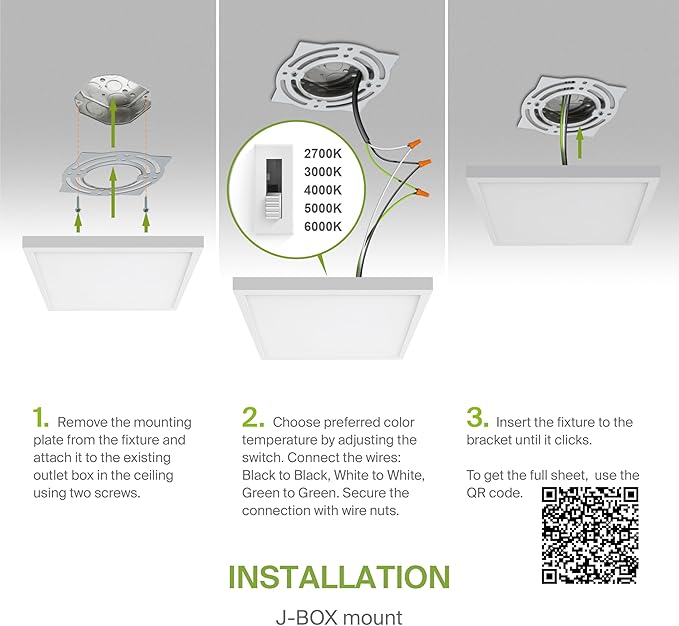 2700K
3000K
4000K
5000K
6000K

1. Remove the mounting plate from the fixture and attach it to the existing outlet box in the ceiling using two screws.

2. Choose preferred color temperature by adjusting the switch. Connect the wires: Black to Black, White to White, Green to Green. Secure the connection with wire nuts.

3. Insert the fixture to the bracket until it clicks.

To get the full sheet, use the QR code.

INSTALLATION

J-BOX mount